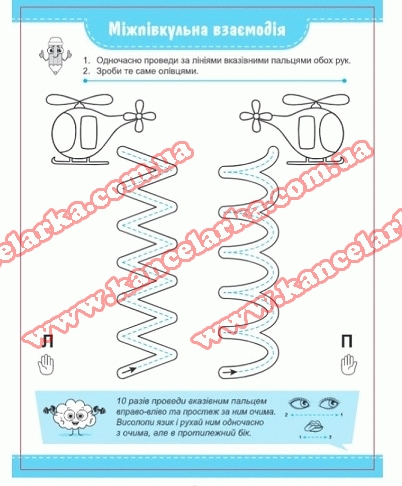 Міжпівкульна взаємодія

1. Одночасно проведи за лініями вказівними пальцями обох рук.
2. Зроби те саме олівцями.

www.kancelarka.com.ua

www.kancelarka.com.ua

Л

П

10 разів проведи вказівним пальцем вправо-вліво та простеж за ним очима. Висолопи язик і рухай ним одночасно з очима, але в протилежний бік.

2 1

1 2